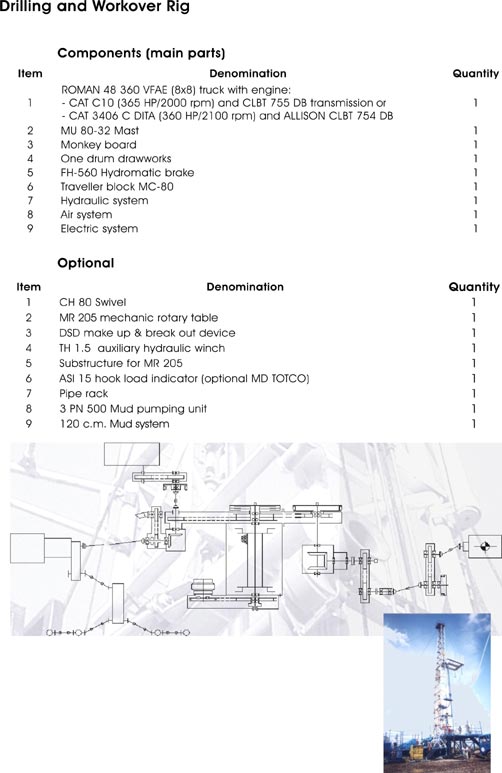 Drilling and Workover Rig

Components (main parts)

| Item | Denomination | Quantity |
|---|---|---|
| 1 | ROMAN 48 360 VFAE (8x8) truck with engine: - CAT C10 (365 HP/2000 rpm) and CLBT 755 DB transmission or - CAT 3406 C DITA (360 HP/2100 rpm) and ALLISON CLBT 754 DB | 1 |
| 2 | MU 80-32 Mast | 1 |
| 3 | Monkey board | 1 |
| 4 | One drum drawworks | 1 |
| 5 | FH-560 Hydromatic brake | 1 |
| 6 | Traveller block MC-80 | 1 |
| 7 | Hydraulic system | 1 |
| 8 | Air system | 1 |
| 9 | Electric system | 1 |

Optional

| Item | Denomination | Quantity |
|---|---|---|
| 1 | CH 80 Swivel | 1 |
| 2 | MR 205 mechanic rotary table | 1 |
| 3 | DSD make up & break out device | 1 |
| 4 | TH 1.5 auxiliary hydraulic winch | 1 |
| 5 | Substructure for MR 205 | 1 |
| 6 | ASI 15 hook load indicator (optional MD TOTCO) | 1 |
| 7 | Pipe rack | 1 |
| 8 | 3 PN 500 Mud pumping unit | 1 |
| 9 | 120 c.m. Mud system | 1 |